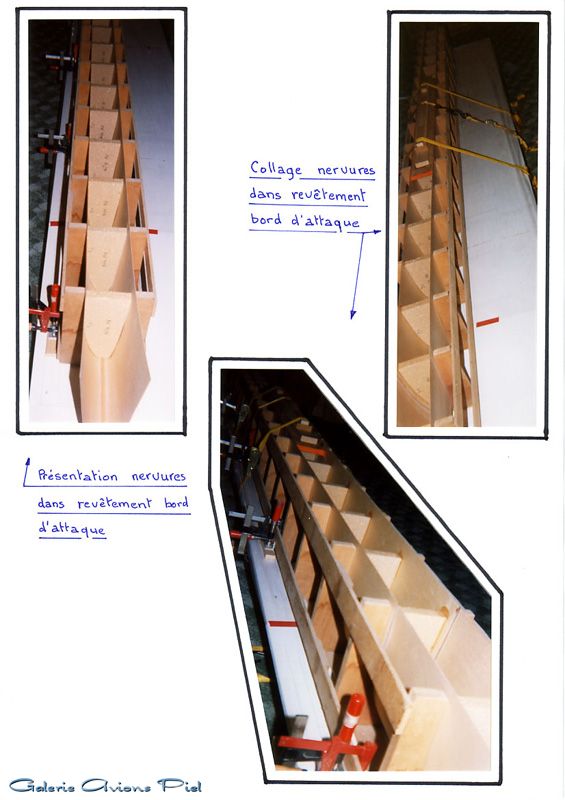 Collage nervures dans revêtement bord d'attaque

Présentation nervures dans revêtement bord d'attaque

Galerie Avions Piel